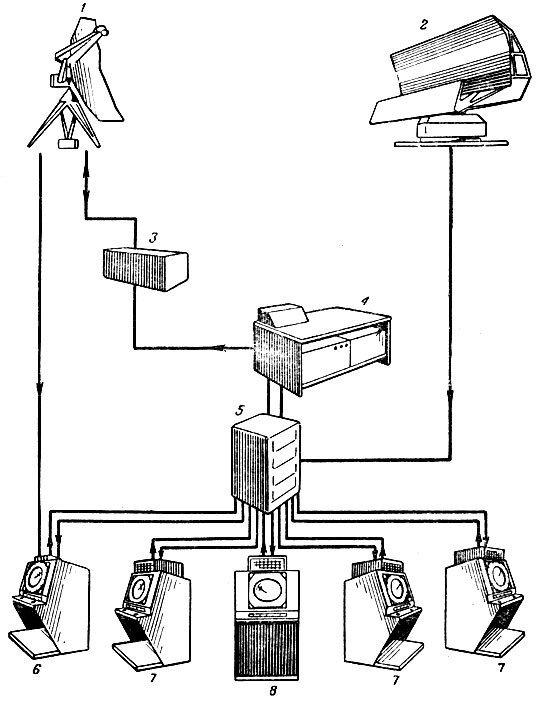 1
2
3
4
5
6
7
8
7
7